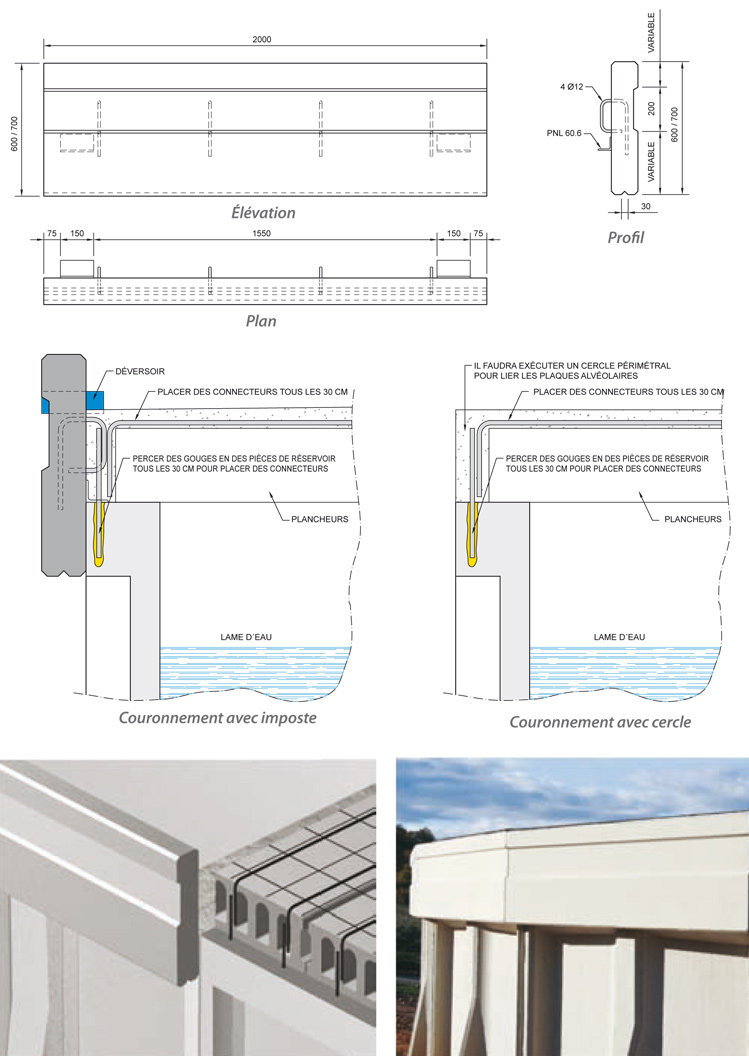 2000

600 / 700

Élévation

75 150 1550 150 75

Plan

VARIABLE

4 Ø12

200

600 / 700

PNL 60.6

VARIABLE

30

Profil

DÉVERSOIR

PLACER DES CONNECTEURS TOUS LES 30 CM

PERCER DES GOUGES EN DES PIÈCES DE RÉSERVOIR TOUS LES 30 CM POUR PLACER DES CONNECTEURS

PLANCHEURS

LAME D´EAU

Couronnement avec imposte

IL FAUDRA EXÉCUTER UN CERCLE PÉRIMÉTRAL POUR LIER LES PLAQUES ALVÉOLAIRES

PLACER DES CONNECTEURS TOUS LES 30 CM

PERCER DES GOUGES EN DES PIÈCES DE RÉSERVOIR TOUS LES 30 CM POUR PLACER DES CONNECTEURS

PLANCHEURS

LAME D´EAU

Couronnement avec cercle