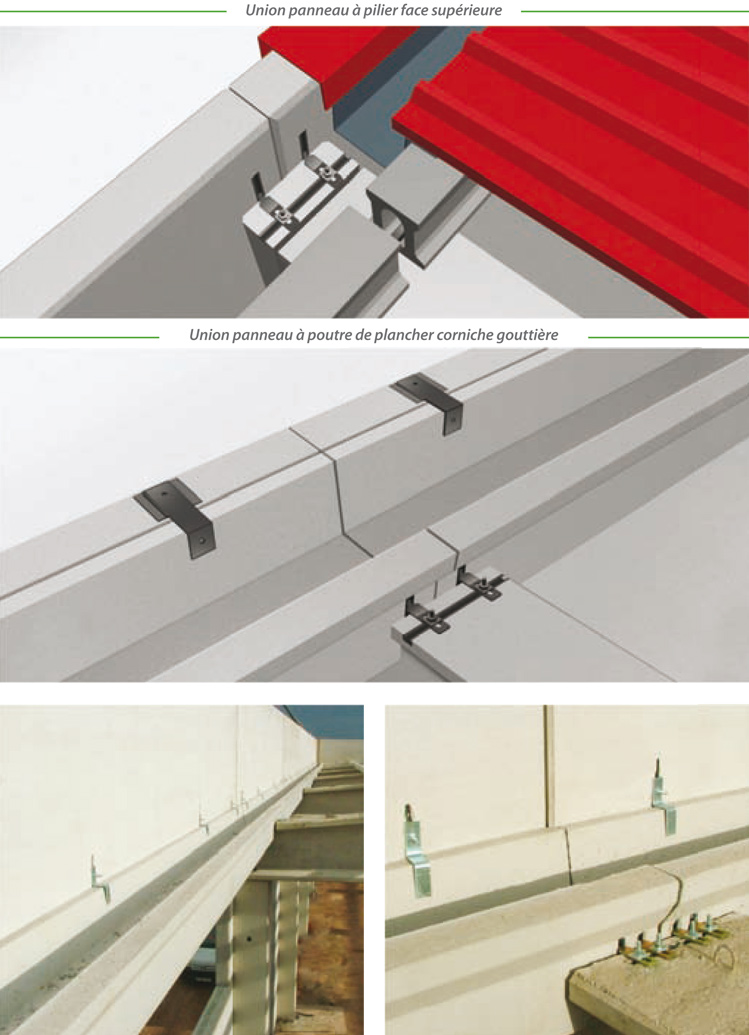 Union panneau à pilier face supérieure

Union panneau à poutre de plancher corniche gouttière