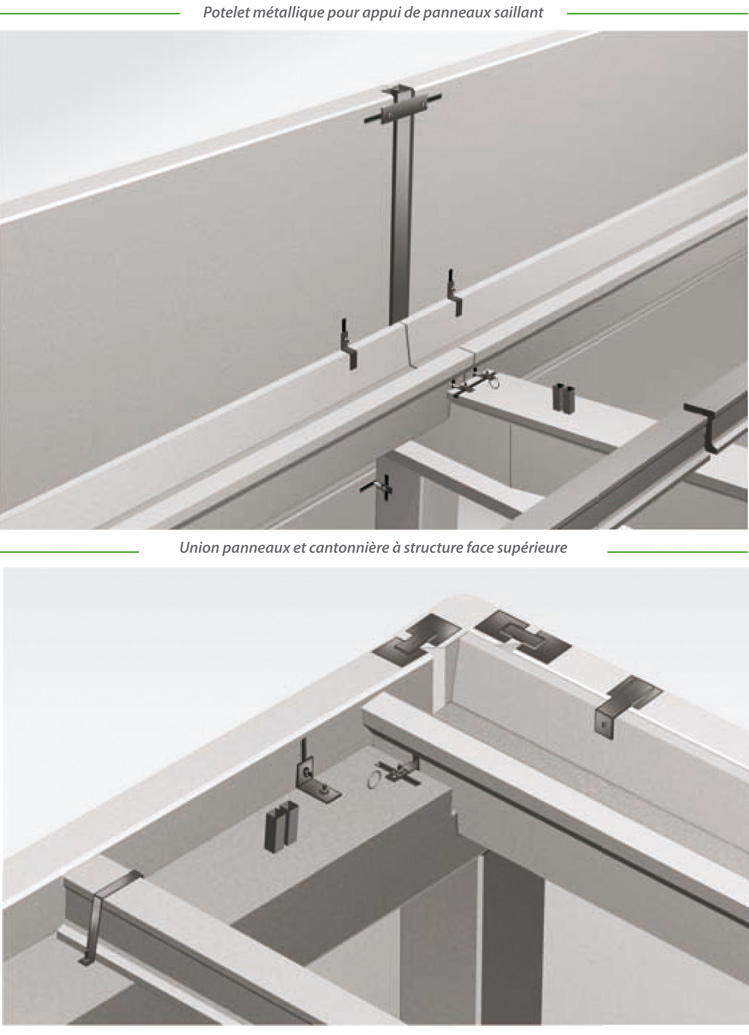 Potelet métallique pour appui de panneaux saillant

Union panneaux et cantonnière à structure face supérieure