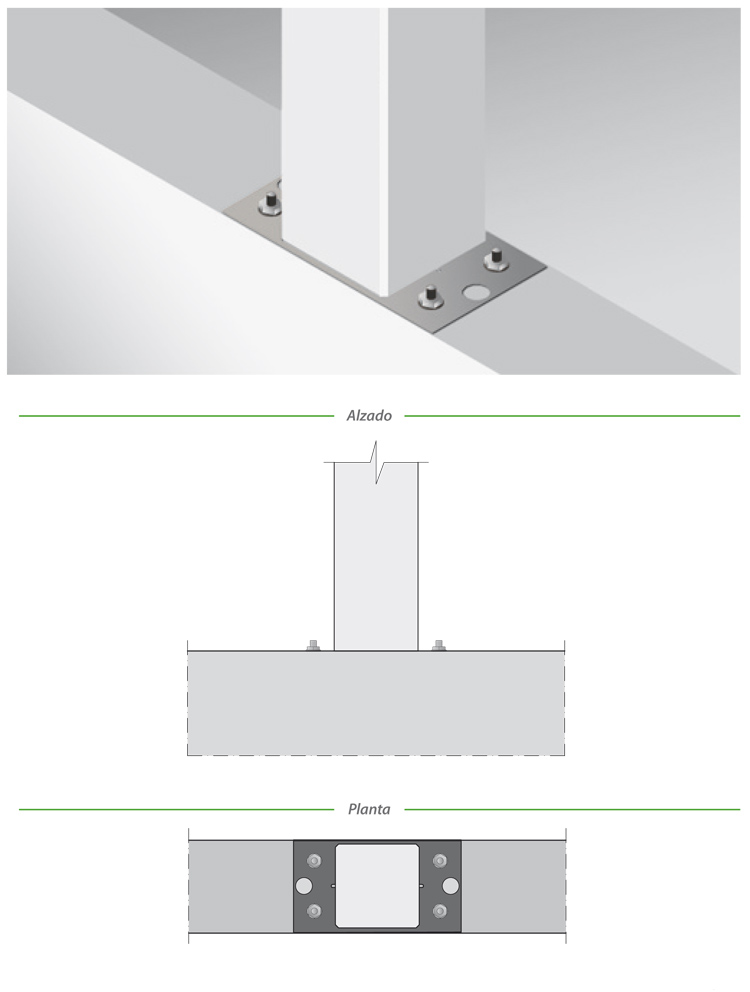 Alzado

Planta