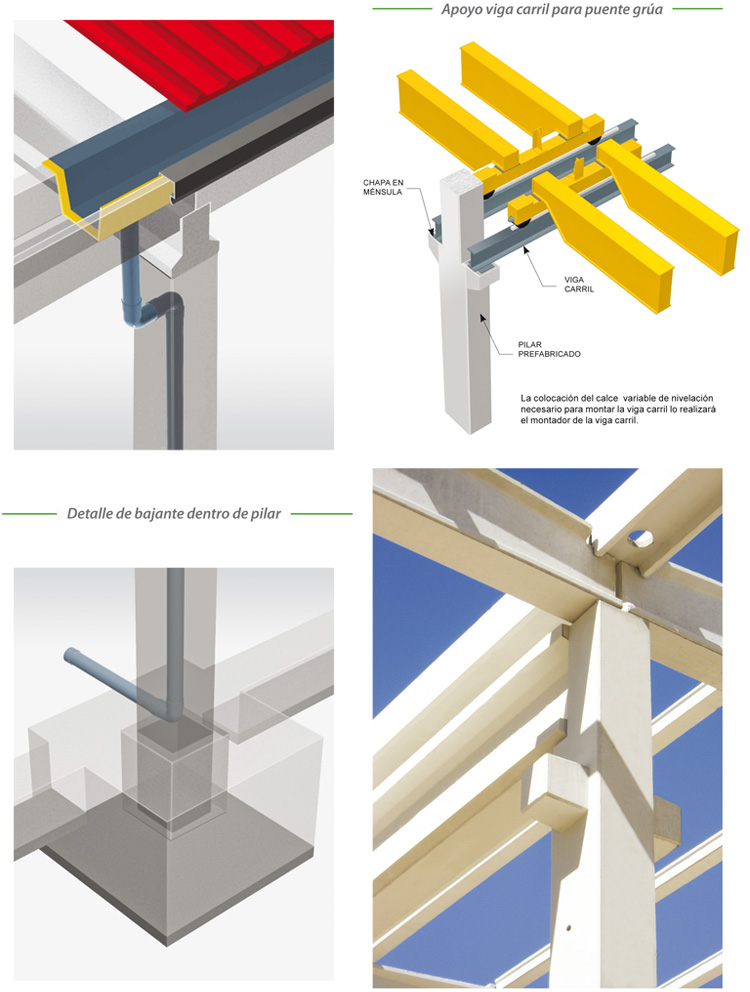 Apoyo viga carril para puente grúa

CHAPA EN MÉNSULA

VIGA CARRIL

PILAR PREFABRICADO

La colocación del calce variable de nivelación necesario para montar la viga carril lo realizará el montador de la viga carril.

Detalle de bajante dentro de pilar