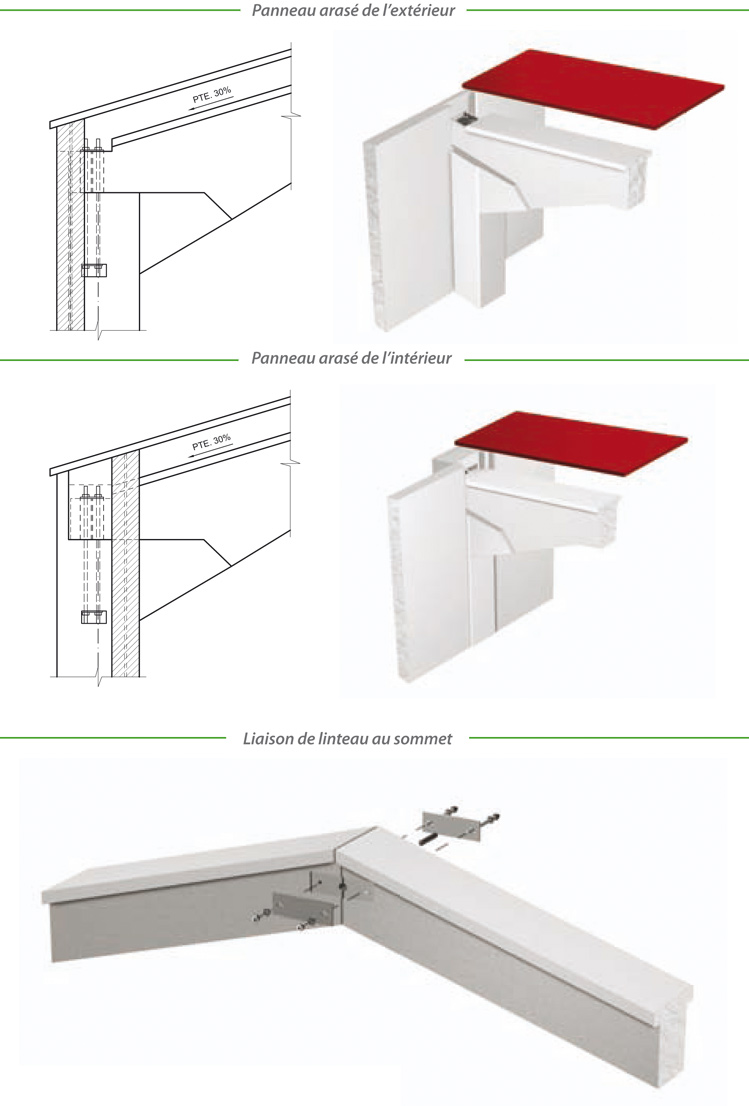 Panneau arasé de l'extérieur

PTE. 30%

Panneau arasé de l'intérieur

PTE. 30%

Liaison de linteau au sommet