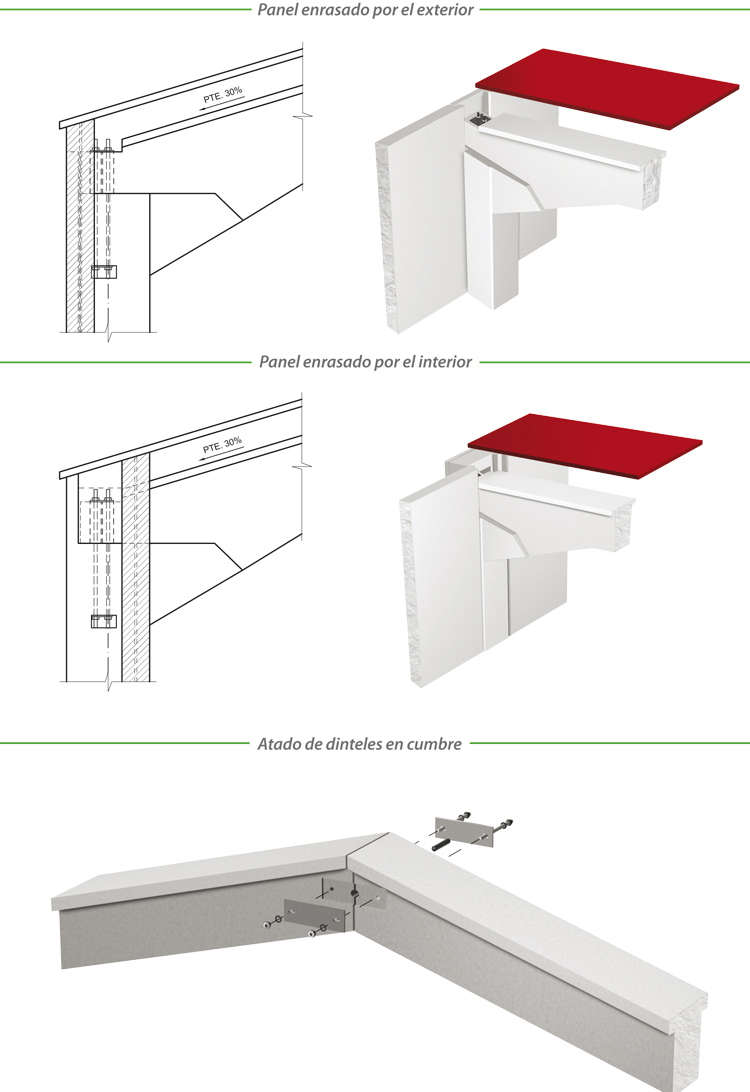 Panel enrasado por el exterior

PTE. 30%

Panel enrasado por el interior

PTE. 30%

Atado de dinteles en cumbre